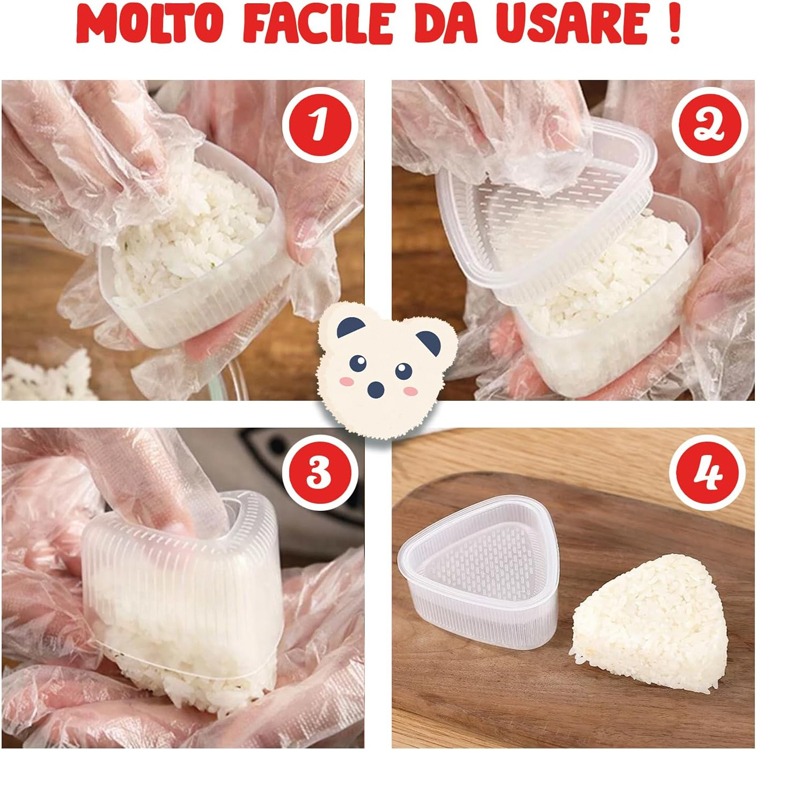 MOLTO FACILE DA USARE !

1

2

3

4